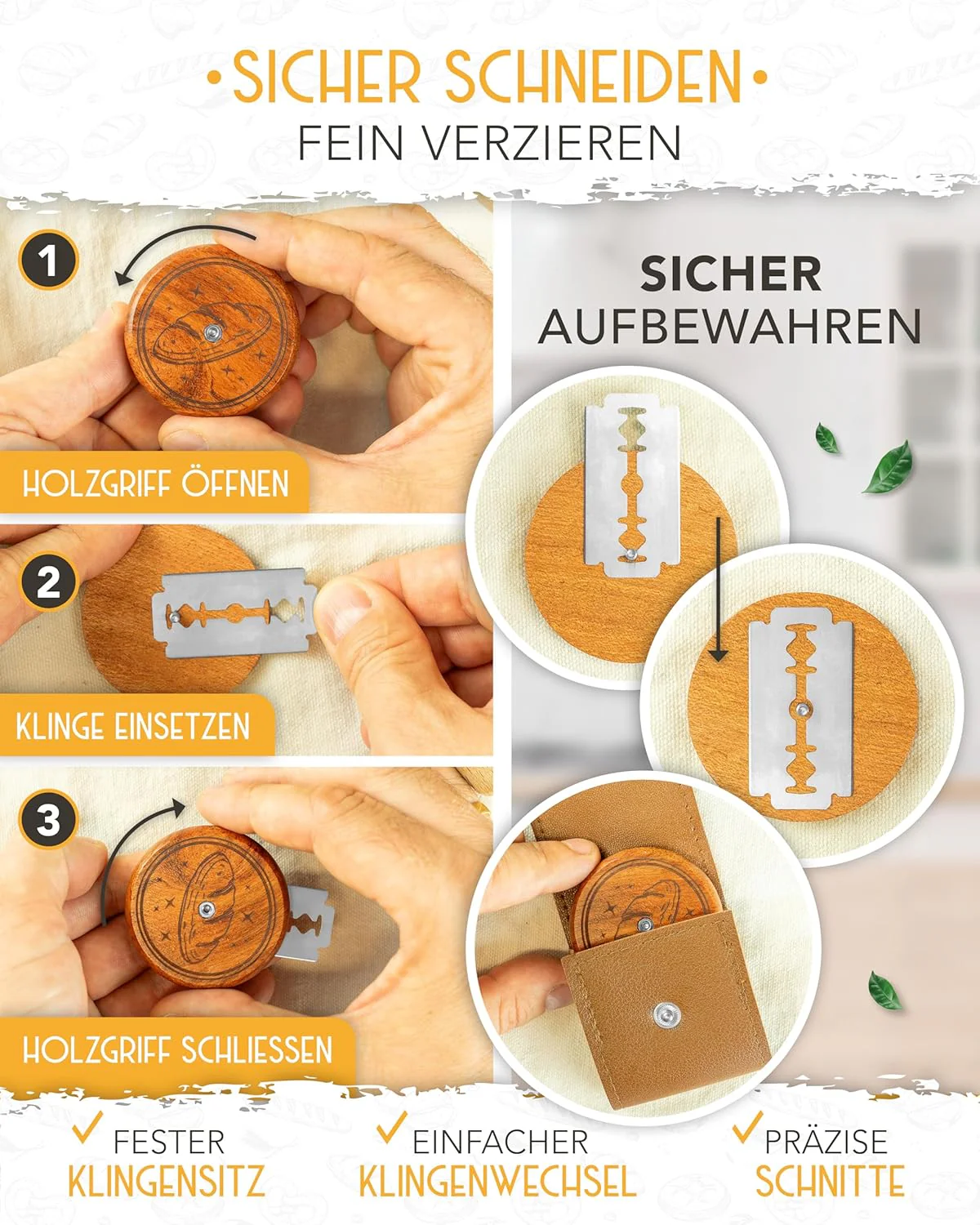 •SICHER SCHNEIDEN•
FEIN VERZIEREN

1
HOLZGRIFF ÖFFNEN

2
KLINGE EINSETZEN

3
HOLZGRIFF SCHLIESSEN

SICHER
AUFBEWAHREN

✓ FESTER
KLINGENSITZ

✓ EINFACHER
KLINGENWECHSEL

✓ PRÄZISE
SCHNITTE